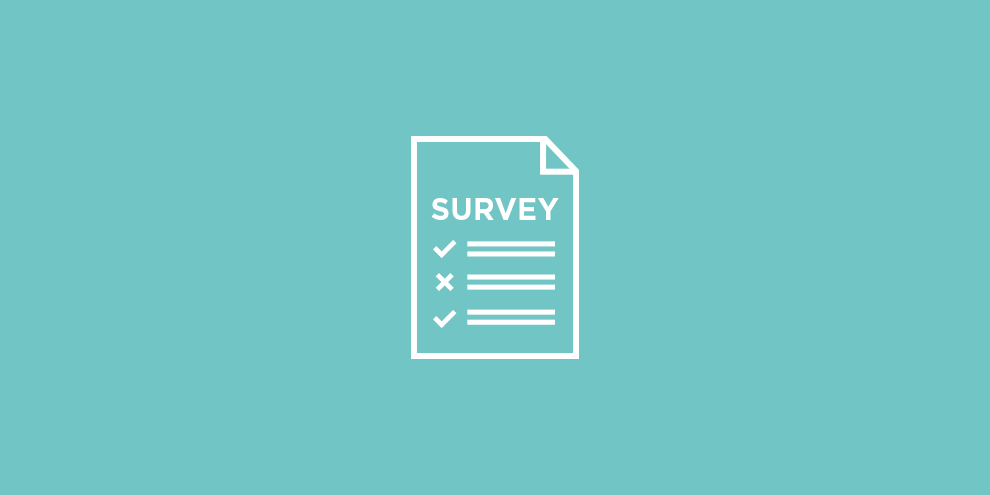 SURVEY